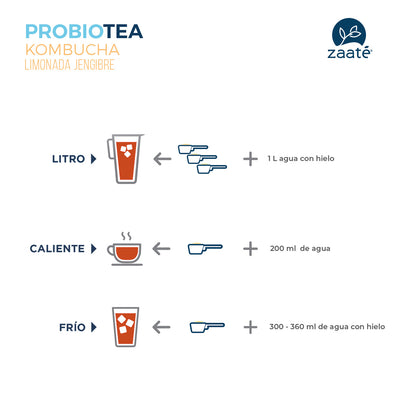 PROBIOTEA
KOMBUCHA
LIMONADA JENGIBRE

zaaté

LITRO

+ 1 L agua con hielo

CALIENTE

+ 200 ml de agua

FRÍO

+ 300 - 360 ml de agua con hielo